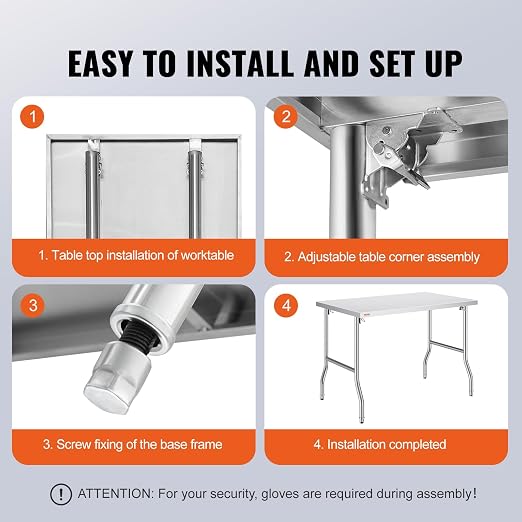 EASY TO INSTALL AND SET UP

1

1. Table top installation of worktable

2

2. Adjustable table corner assembly

3

3. Screw fixing of the base frame

4

4. Installation completed

! ATTENTION: For your security, gloves are required during assembly!