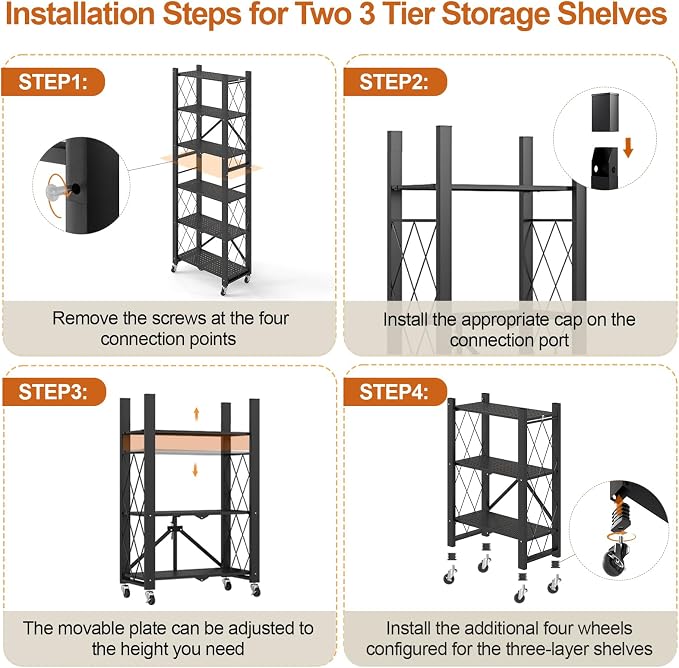 Installation Steps for Two 3 Tier Storage Shelves

STEP1:

Remove the screws at the four connection points

STEP2:

Install the appropriate cap on the connection port

STEP3:

The movable plate can be adjusted to the height you need

STEP4:

Install the additional four wheels configured for the three-layer shelves