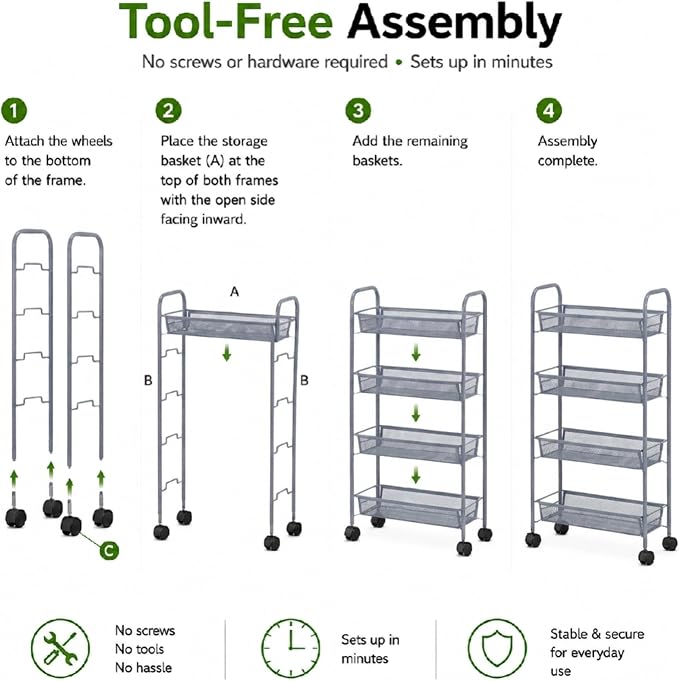 Tool-Free Assembly

No screws or hardware required • Sets up in minutes

1
Attach the wheels to the bottom of the frame.

C

2
Place the storage basket (A) at the top of both frames with the open side facing inward.

A

B

B

3
Add the remaining baskets.

4
Assembly complete.

No screws
No tools
No hassle

Sets up in minutes

Stable & secure for everyday use