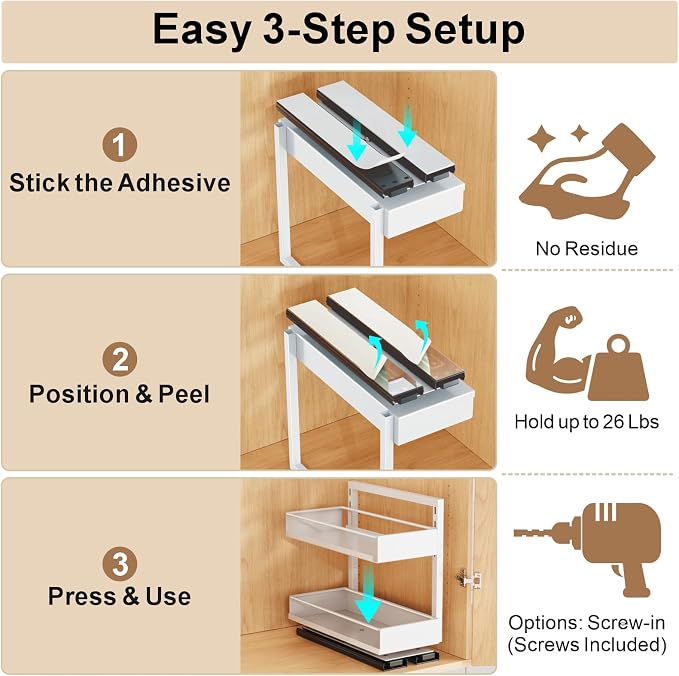 Easy 3-Step Setup

1
Stick the Adhesive

No Residue

2
Position & Peel

Hold up to 26 Lbs

3
Press & Use

Options: Screw-in
(Screws Included)