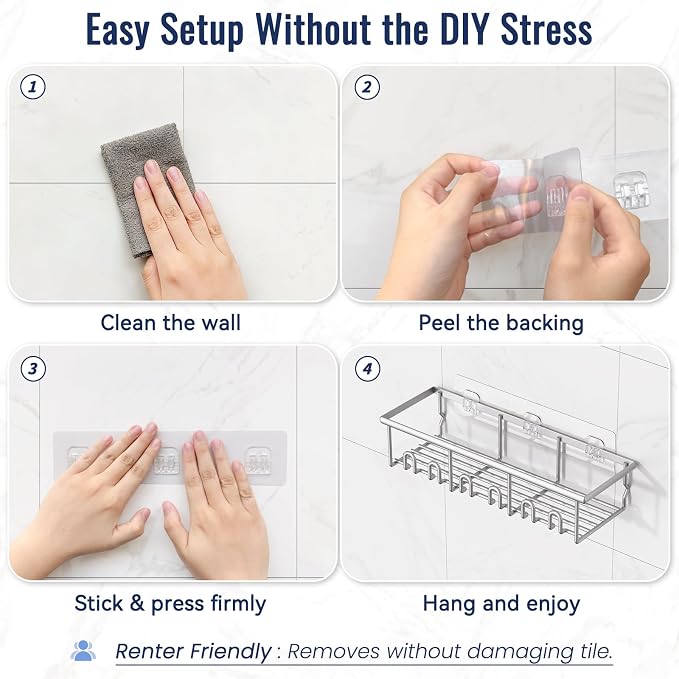 Easy Setup Without the DIY Stress

1

Clean the wall

2

Peel the backing

3

Stick & press firmly

4

Hang and enjoy

Renter Friendly : Removes without damaging tile.