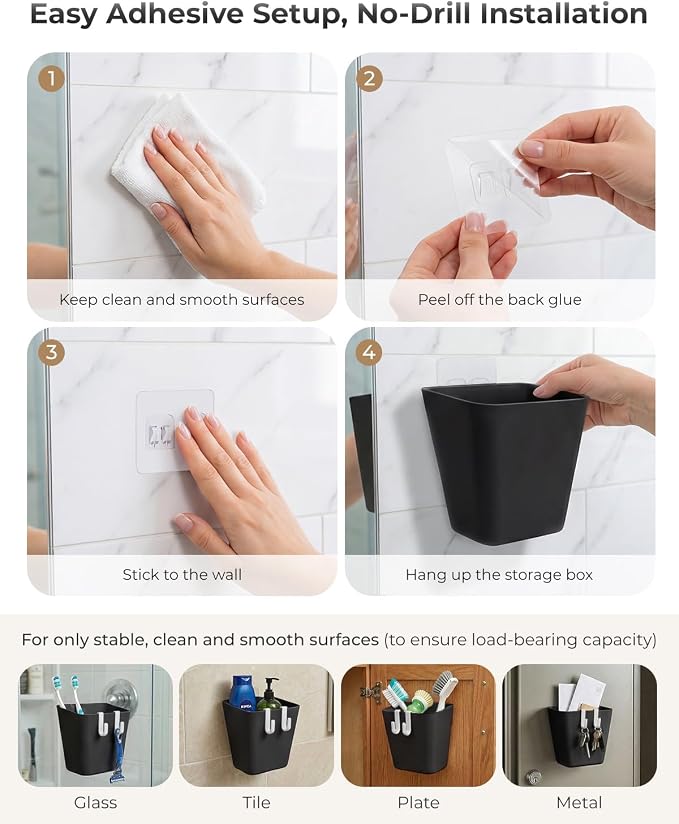 Easy Adhesive Setup, No-Drill Installation

1
Keep clean and smooth surfaces

2
Peel off the back glue

3
Stick to the wall

4
Hang up the storage box

For only stable, clean and smooth surfaces (to ensure load-bearing capacity)

Glass

Tile

Plate

Metal