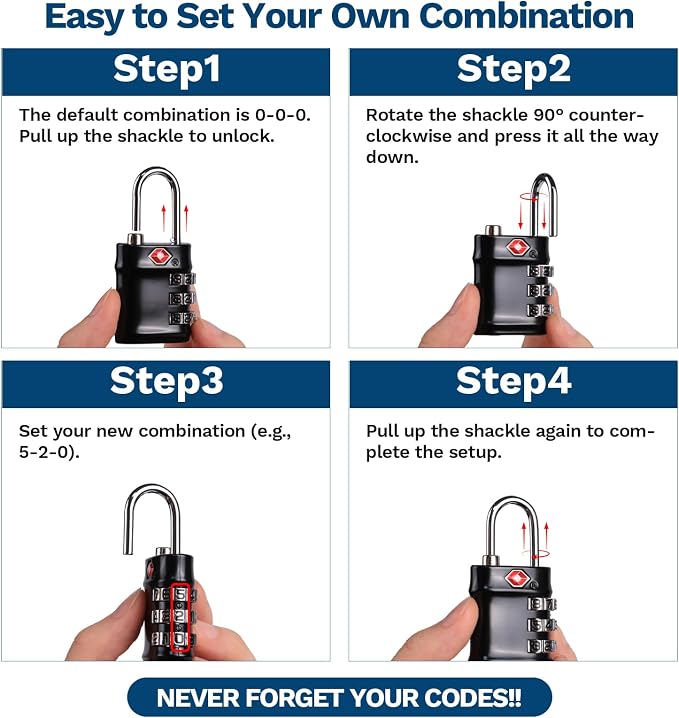 Easy to Set Your Own Combination

Step1

The default combination is 0-0-0. Pull up the shackle to unlock.

Step2

Rotate the shackle 90° counter-clockwise and press it all the way down.

Step3

Set your new combination (e.g., 5-2-0).

Step4

Pull up the shackle again to complete the setup.

NEVER FORGET YOUR CODES!!