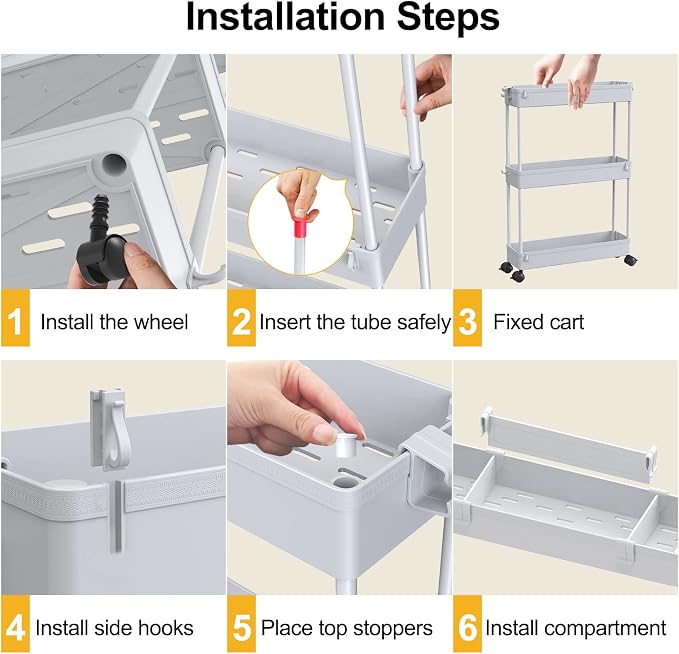 Installation Steps

1 Install the wheel

2 Insert the tube safely

3 Fixed cart

4 Install side hooks

5 Place top stoppers

6 Install compartment