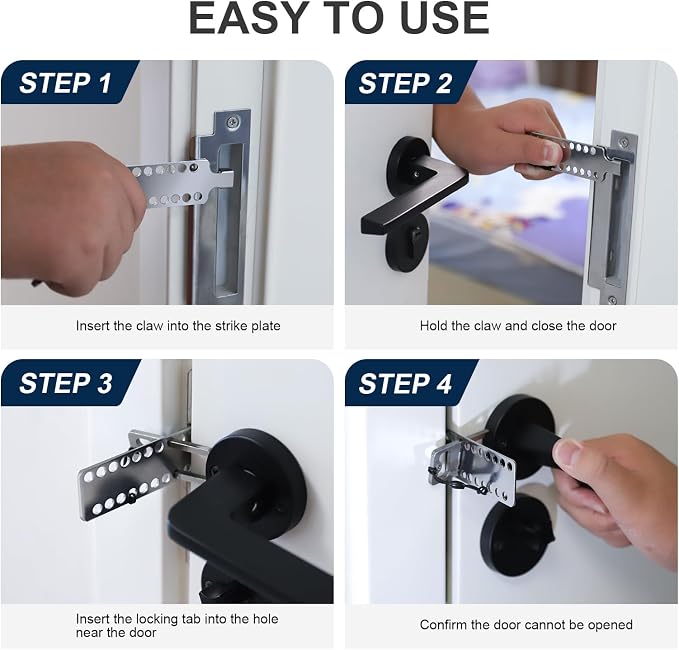 EASY TO USE

STEP 1

Insert the claw into the strike plate

STEP 2

Hold the claw and close the door

STEP 3

Insert the locking tab into the hole near the door

STEP 4

Confirm the door cannot be opened