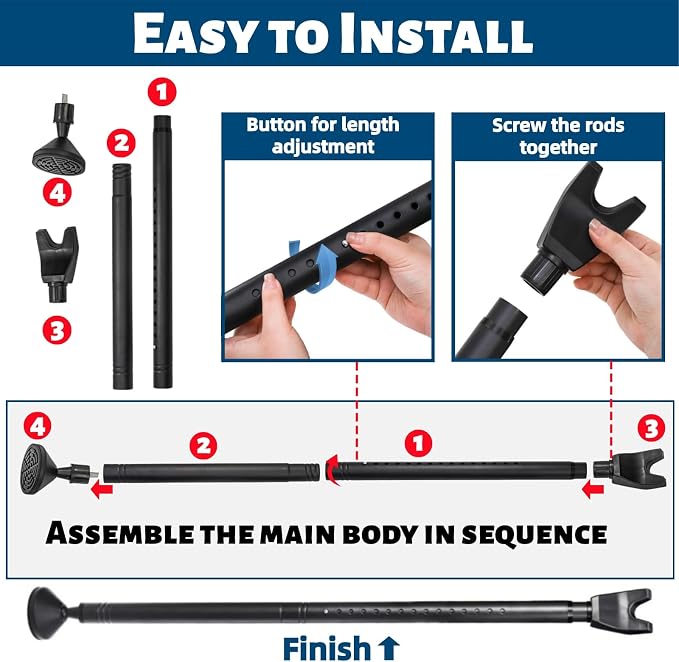 EASY TO INSTALL

1

2

4

3

Button for length adjustment

Screw the rods together

4

2

1

3

ASSEMBLE THE MAIN BODY IN SEQUENCE

Finish