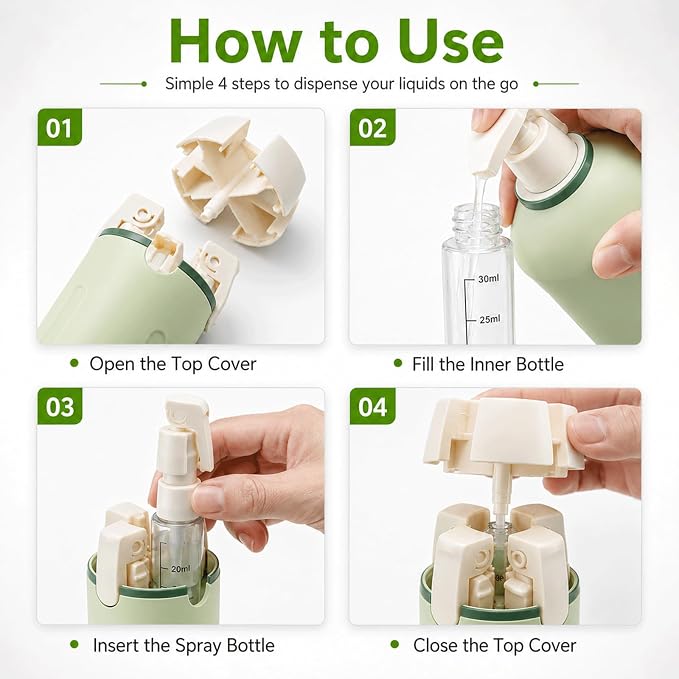 How to Use

Simple 4 steps to dispense your liquids on the go

01

Open the Top Cover

02

30ml

25ml

Fill the Inner Bottle

03

20ml

Insert the Spray Bottle

04

Close the Top Cover