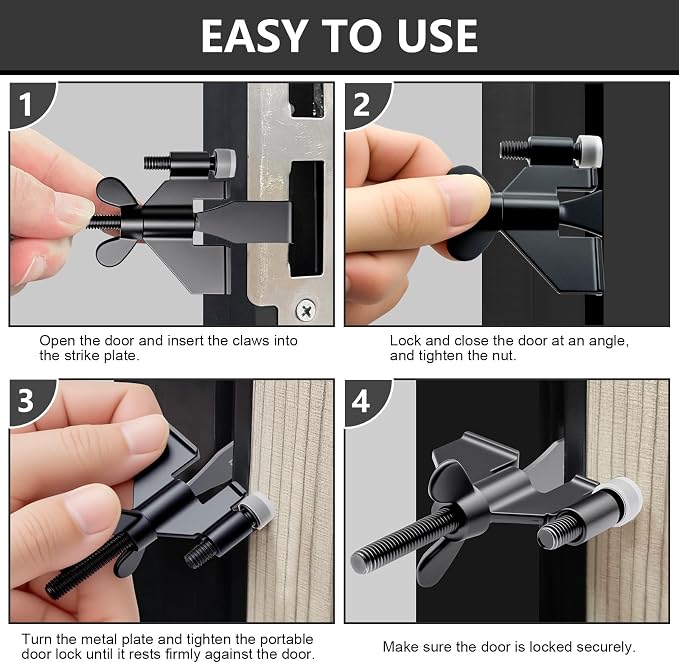 EASY TO USE

1

Open the door and insert the claws into the strike plate.

2

Lock and close the door at an angle, and tighten the nut.

3

Turn the metal plate and tighten the portable door lock until it rests firmly against the door.

4

Make sure the door is locked securely.