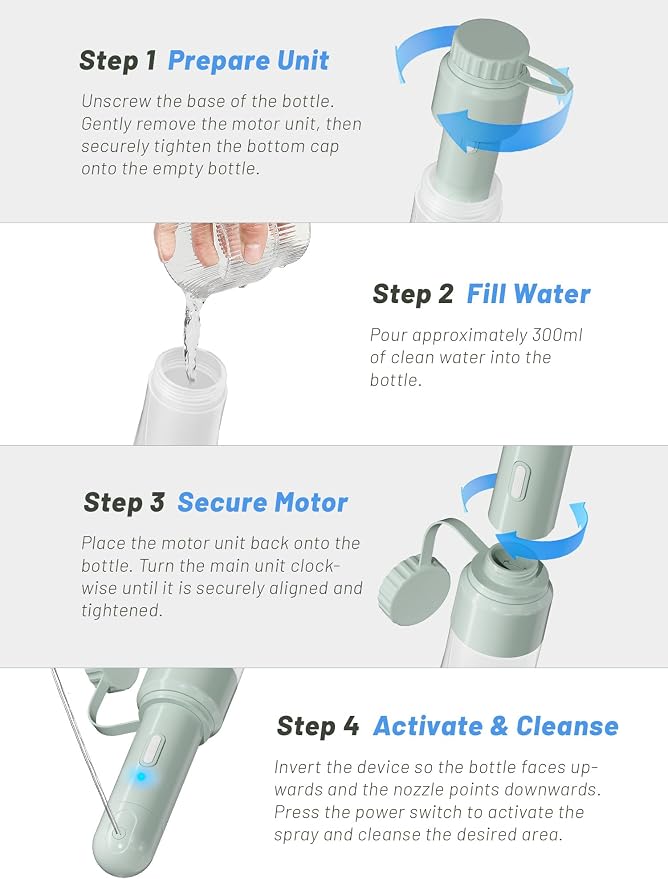 Step 1 Prepare Unit

Unscrew the base of the bottle. Gently remove the motor unit, then securely tighten the bottom cap onto the empty bottle.

Step 2 Fill Water

Pour approximately 300ml of clean water into the bottle.

Step 3 Secure Motor

Place the motor unit back onto the bottle. Turn the main unit clockwise until it is securely aligned and tightened.

Step 4 Activate & Cleanse

Invert the device so the bottle faces upwards and the nozzle points downwards. Press the power switch to activate the spray and cleanse the desired area.