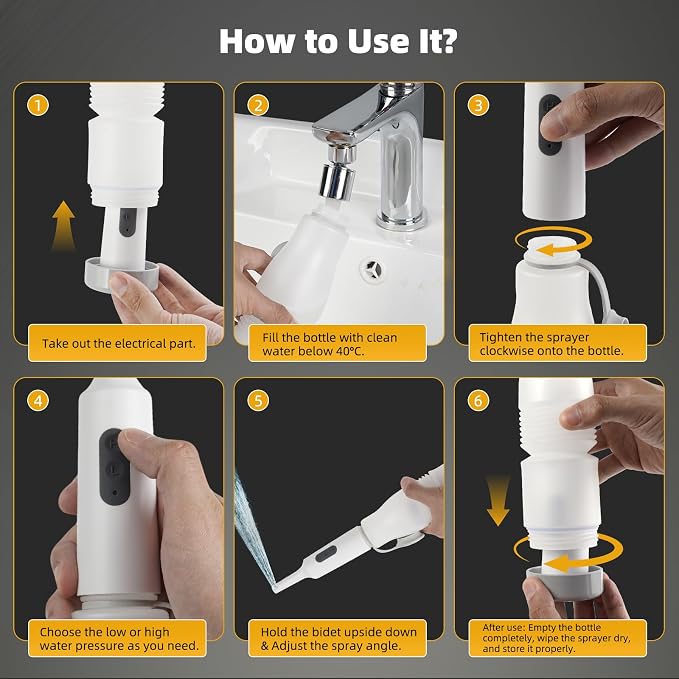 How to Use It?

1

Take out the electrical part.

2

Fill the bottle with clean water below 40°C.

3

Tighten the sprayer clockwise onto the bottle.

4

Choose the low or high water pressure as you need.

5

Hold the bidet upside down & Adjust the spray angle.

6

After use: Empty the bottle completely, wipe the sprayer dry, and store it properly.