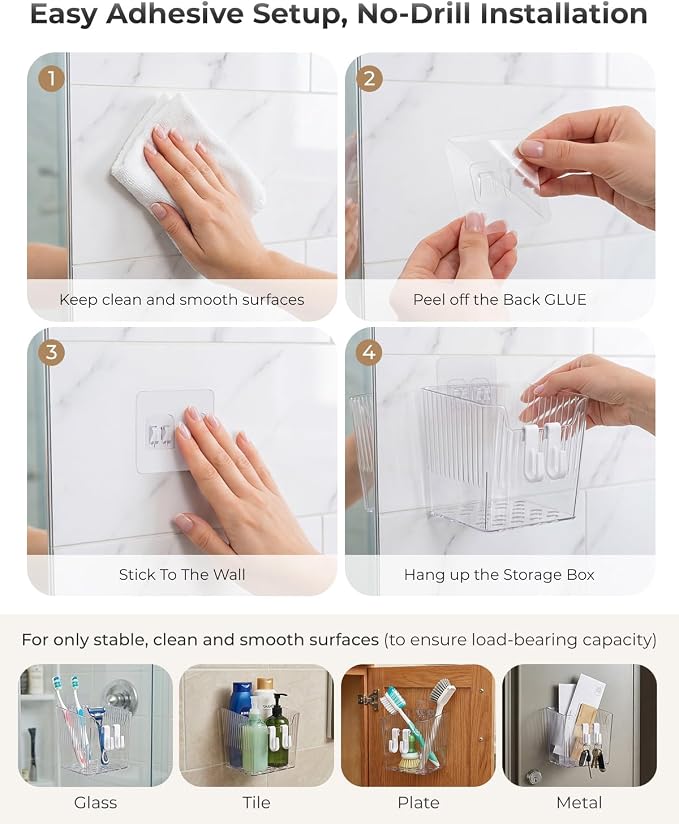 Easy Adhesive Setup, No-Drill Installation

1
Keep clean and smooth surfaces

2
Peel off the Back GLUE

3
Stick To The Wall

4
Hang up the Storage Box

For only stable, clean and smooth surfaces (to ensure load-bearing capacity)

Glass

Tile

Plate

Metal