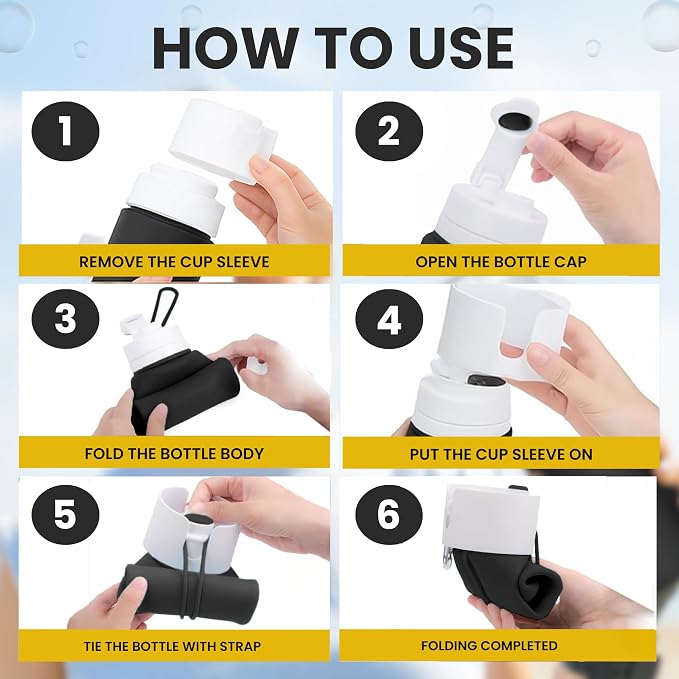 HOW TO USE

1
REMOVE THE CUP SLEEVE

2
OPEN THE BOTTLE CAP

3
FOLD THE BOTTLE BODY

4
PUT THE CUP SLEEVE ON

5
TIE THE BOTTLE WITH STRAP

6
FOLDING COMPLETED