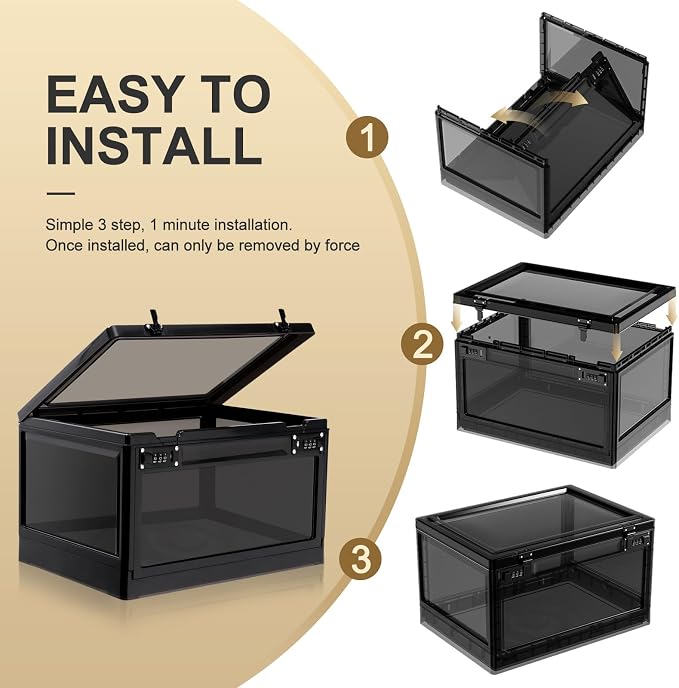 EASY TO INSTALL

Simple 3 step, 1 minute installation.
Once installed, can only be removed by force

1

2

3