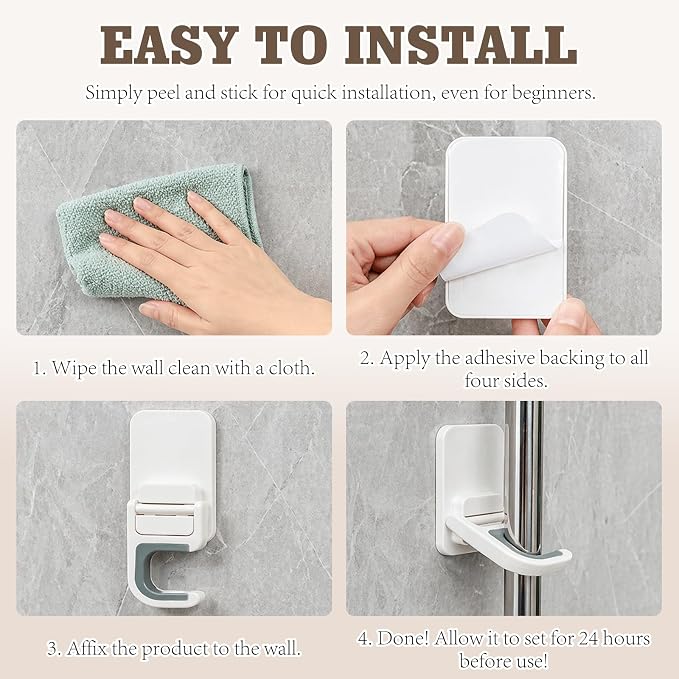 EASY TO INSTALL

Simply peel and stick for quick installation, even for beginners.

1. Wipe the wall clean with a cloth.

2. Apply the adhesive backing to all four sides.

3. Affix the product to the wall.

4. Done! Allow it to set for 24 hours before use!