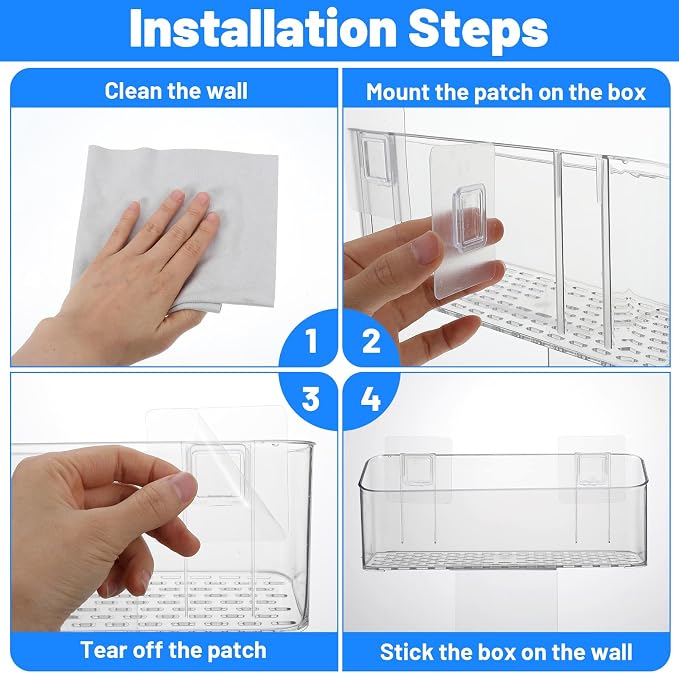 Installation Steps

Clean the wall

Mount the patch on the box

1

2

3

4

Tear off the patch

Stick the box on the wall