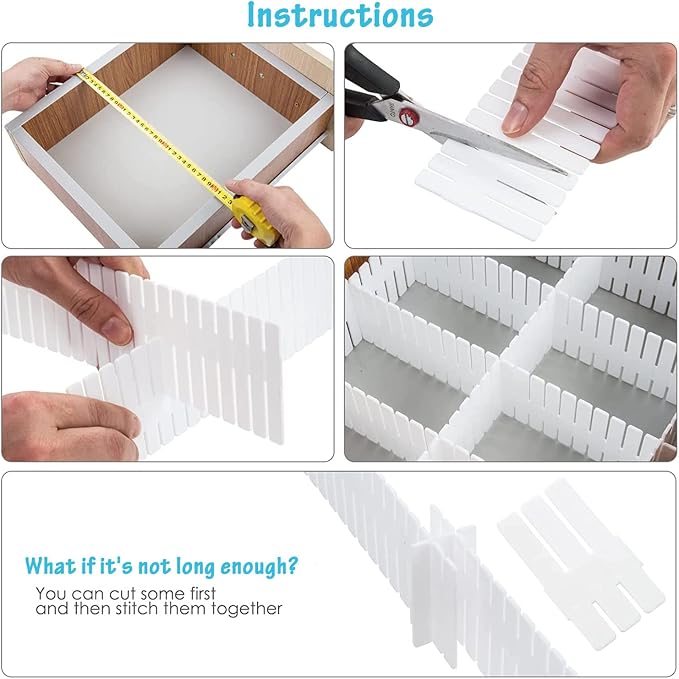 Instructions

What if it's not long enough?

You can cut some first and then stitch them together