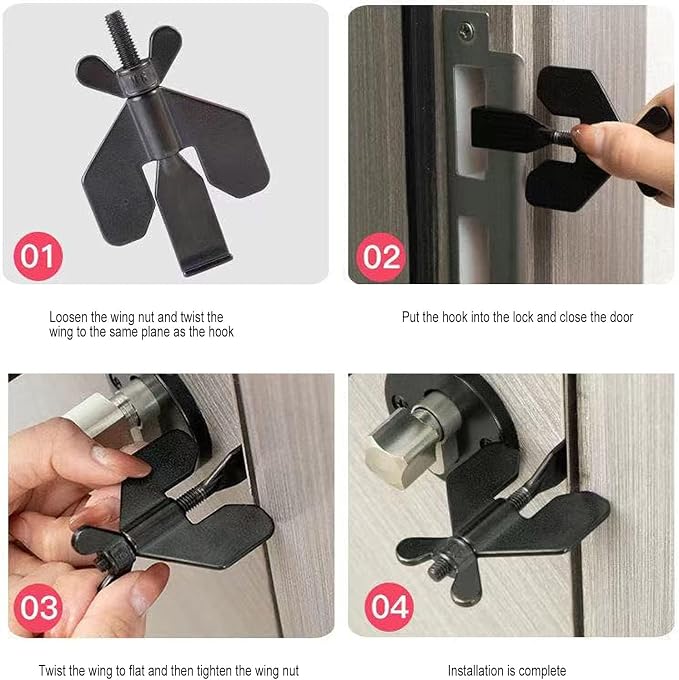 01

Loosen the wing nut and twist the wing to the same plane as the hook

02

Put the hook into the lock and close the door

03

Twist the wing to flat and then tighten the wing nut

04

Installation is complete