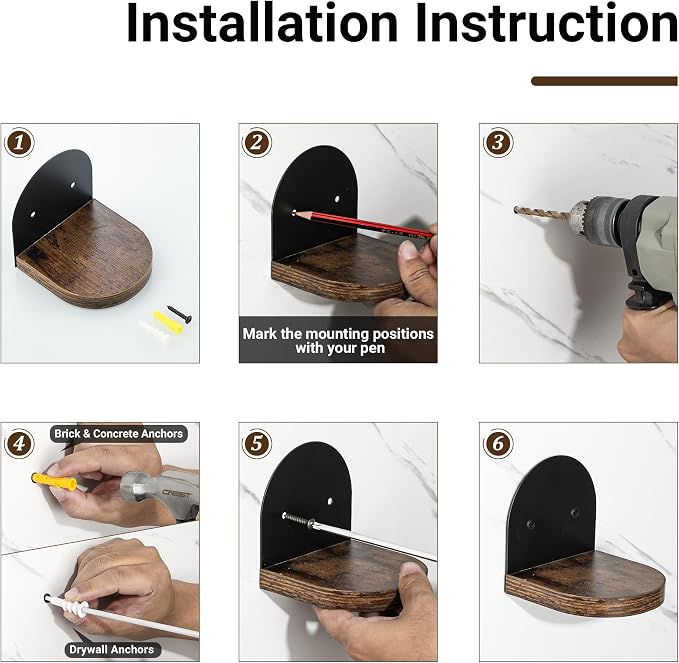 Installation Instruction

1

2

Mark the mounting positions with your pen

3

4

Brick & Concrete Anchors

CREST

Drywall Anchors

5

6