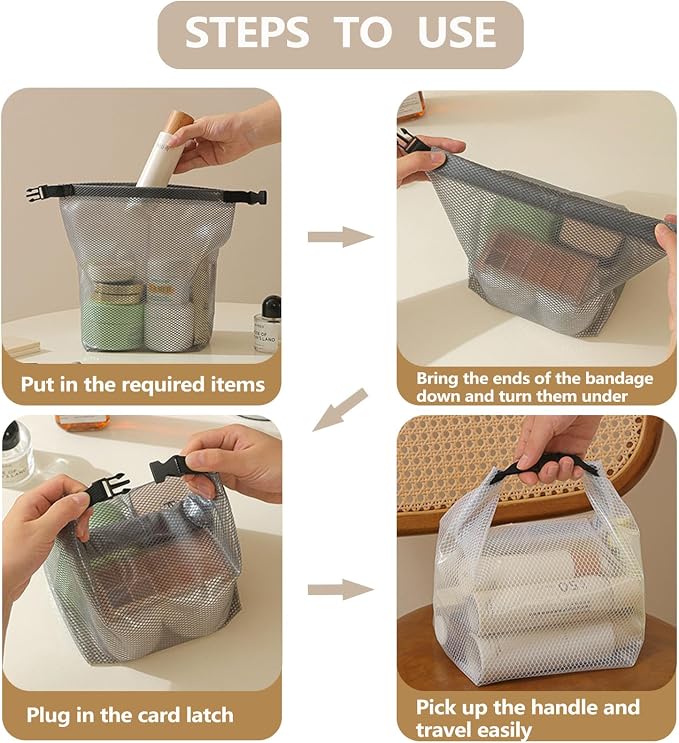 STEPS TO USE

Put in the required items

Bring the ends of the bandage down and turn them under

Plug in the card latch

Pick up the handle and travel easily