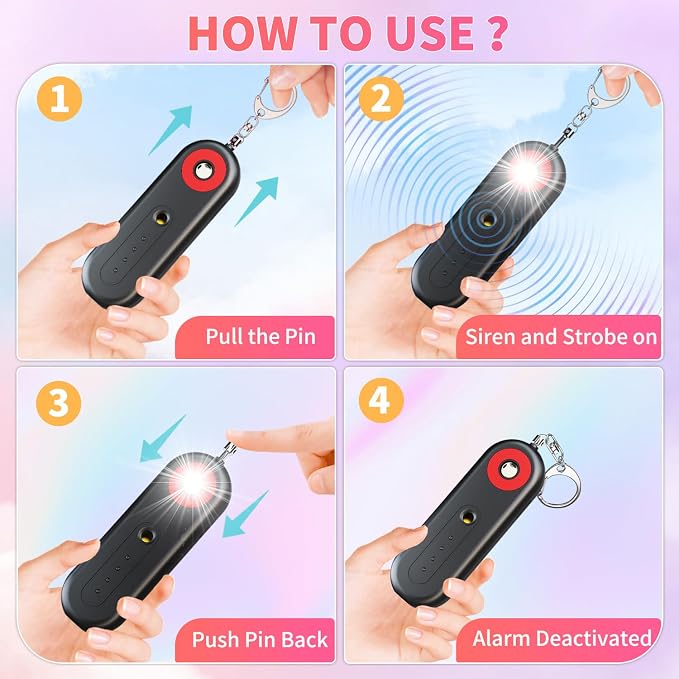 HOW TO USE ?

1

Pull the Pin

2

Siren and Strobe on

3

Push Pin Back

4

Alarm Deactivated