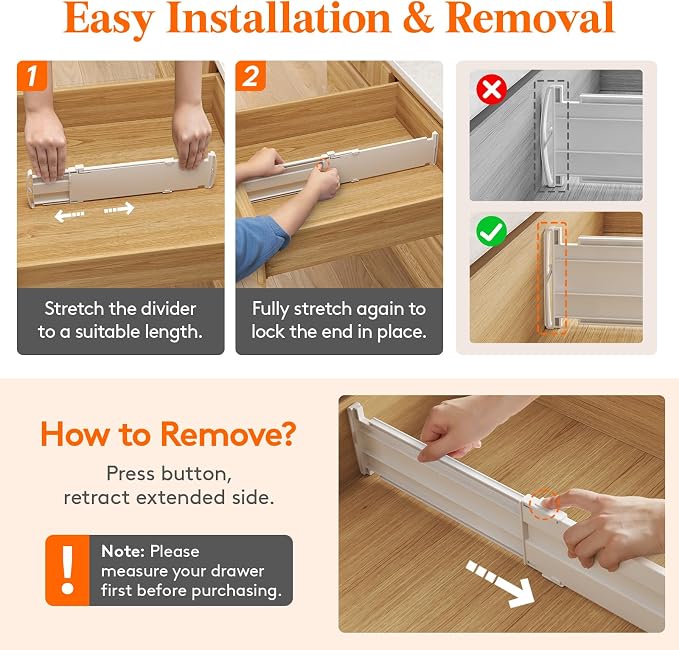 Easy Installation & Removal

1

Stretch the divider to a suitable length.

2

Fully stretch again to lock the end in place.

How to Remove?

Press button, retract extended side.

!

Note: Please measure your drawer first before purchasing.