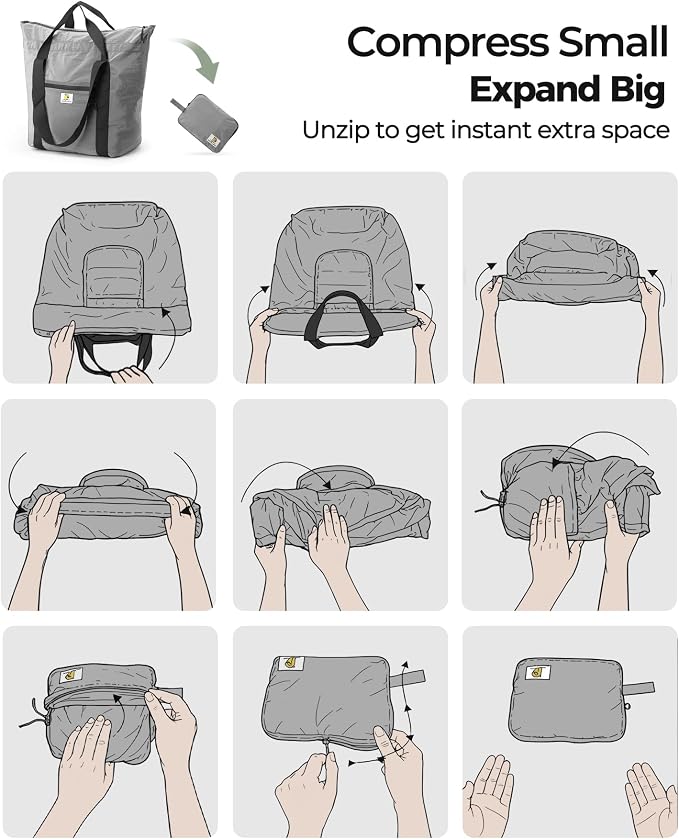 Compress Small
Expand Big
Unzip to get instant extra space