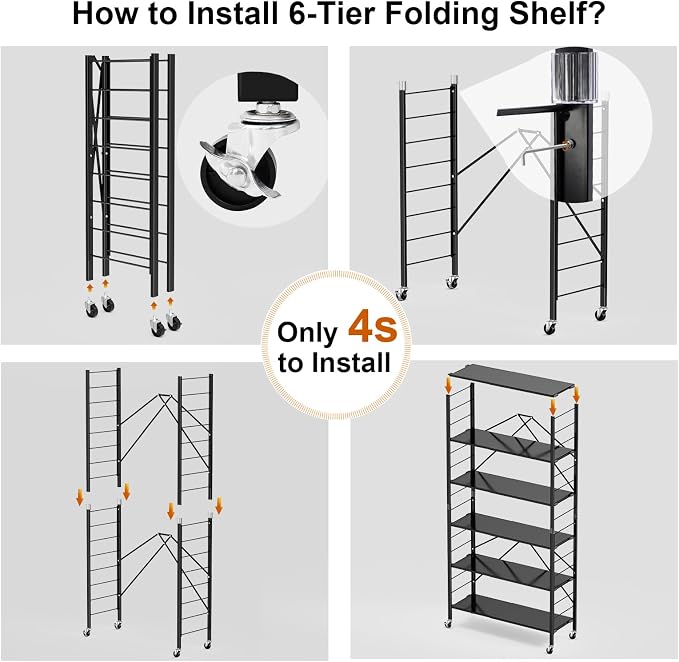 How to Install 6-Tier Folding Shelf?

Only 4s to Install