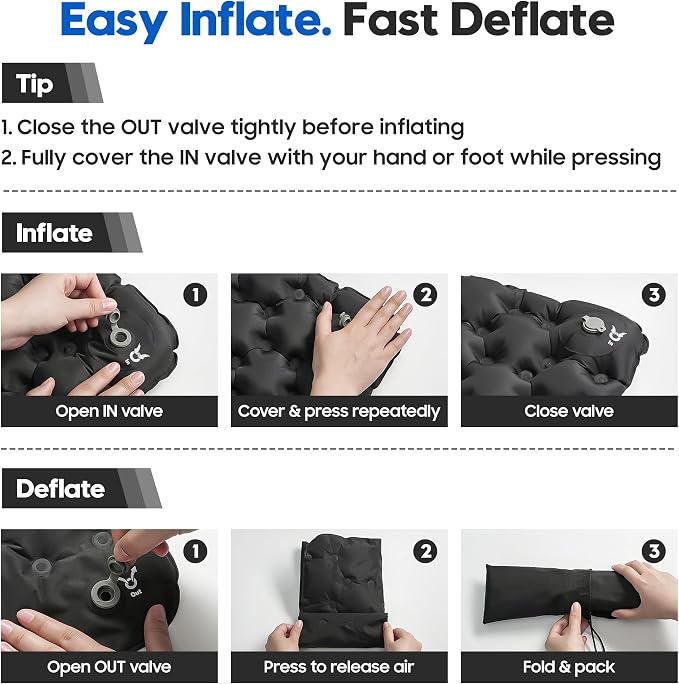 Easy Inflate. Fast Deflate

Tip

1. Close the OUT valve tightly before inflating

2. Fully cover the IN valve with your hand or foot while pressing

Inflate

1

Open IN valve

2

Cover & press repeatedly

3

Close valve

Deflate

1

Out

Open OUT valve

2

Press to release air

3

Fold & pack