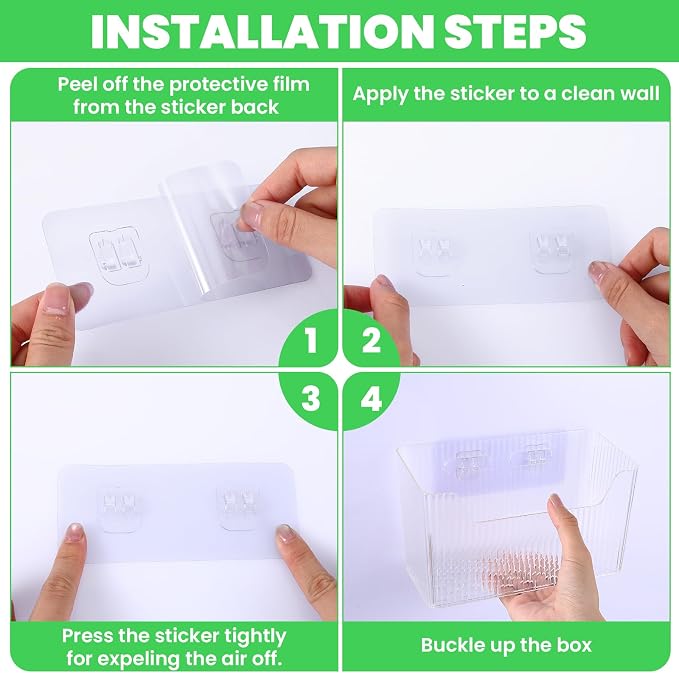 INSTALLATION STEPS

Peel off the protective film from the sticker back

Apply the sticker to a clean wall

1

2

3

4

Press the sticker tightly for expeling the air off.

Buckle up the box