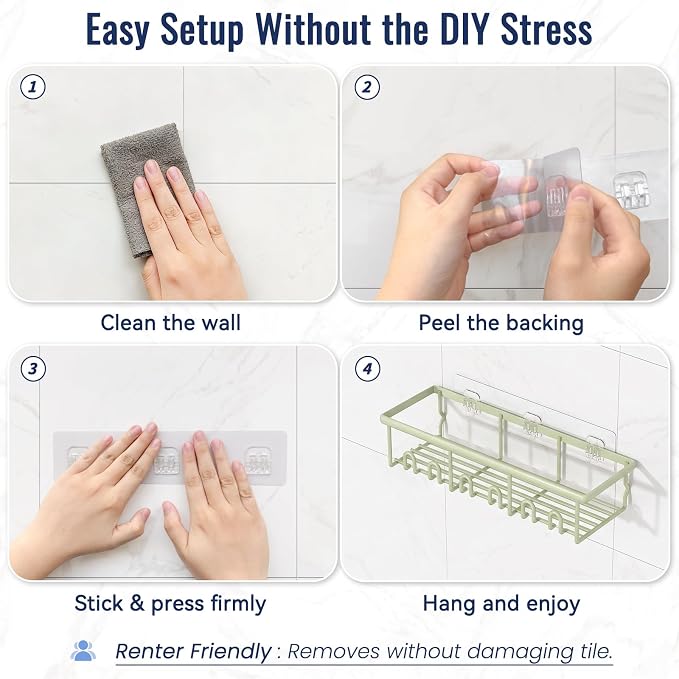 Easy Setup Without the DIY Stress

1

Clean the wall

2

Peel the backing

3

Stick & press firmly

4

Hang and enjoy

Renter Friendly : Removes without damaging tile.