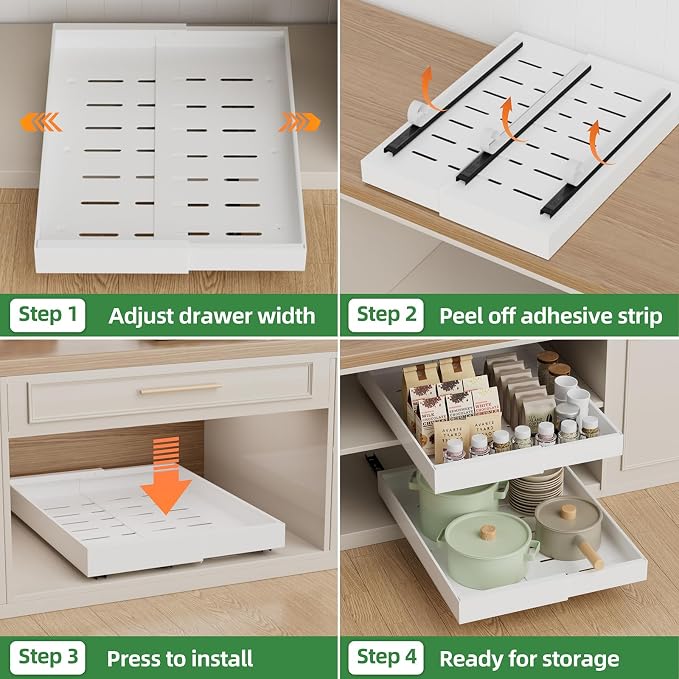 Step 1 Adjust drawer width

Step 2 Peel off adhesive strip

Step 3 Press to install

Step 4 Ready for storage