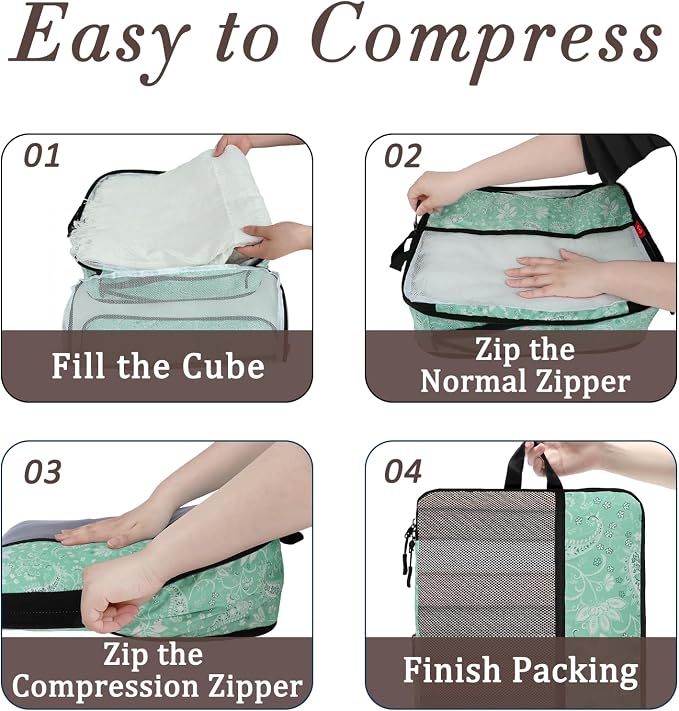 Easy to Compress

01

Fill the Cube

02

Zip the Normal Zipper

03

Zip the Compression Zipper

04

Finish Packing