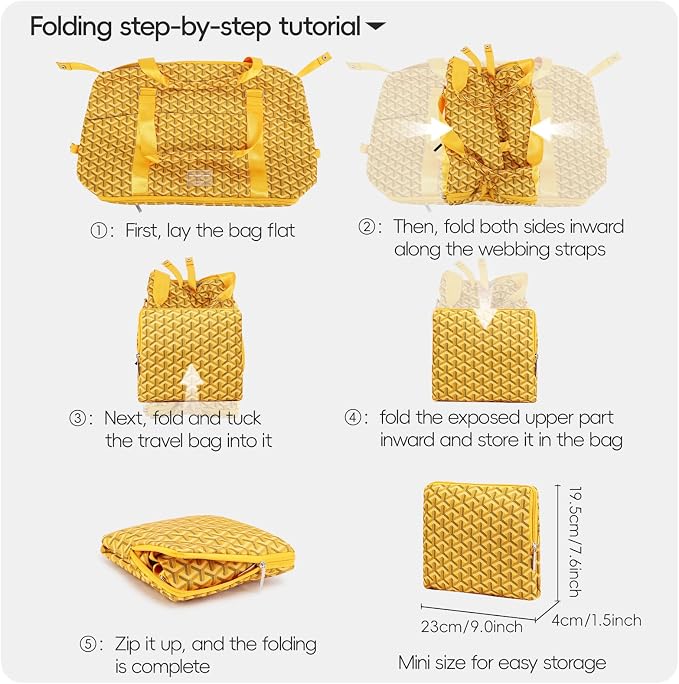 Folding step-by-step tutorial

①: First, lay the bag flat

②: Then, fold both sides inward along the webbing straps

③: Next, fold and tuck the travel bag into it

④: fold the exposed upper part inward and store it in the bag

⑤: Zip it up, and the folding is complete

19.5cm/7.6inch

23cm/9.0inch

4cm/1.5inch

Mini size for easy storage