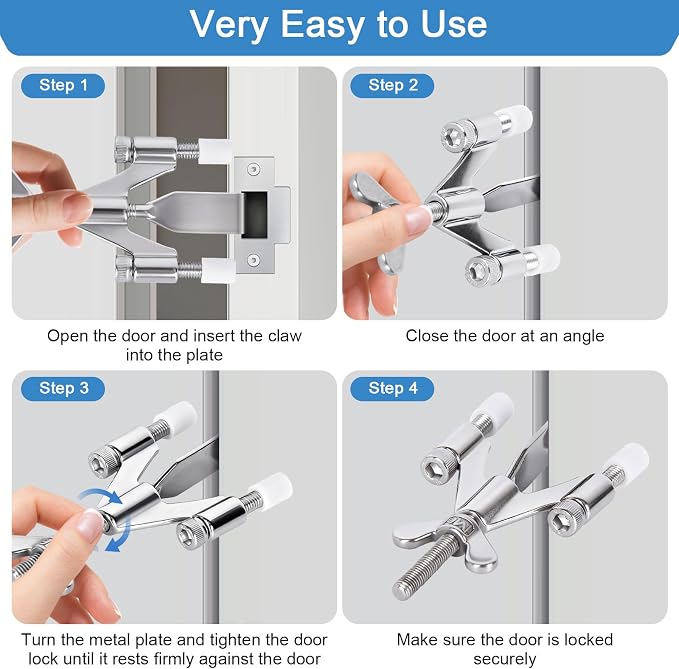 Very Easy to Use

Step 1

Open the door and insert the claw into the plate

Step 2

Close the door at an angle

Step 3

Turn the metal plate and tighten the door lock until it rests firmly against the door

Step 4

Make sure the door is locked securely