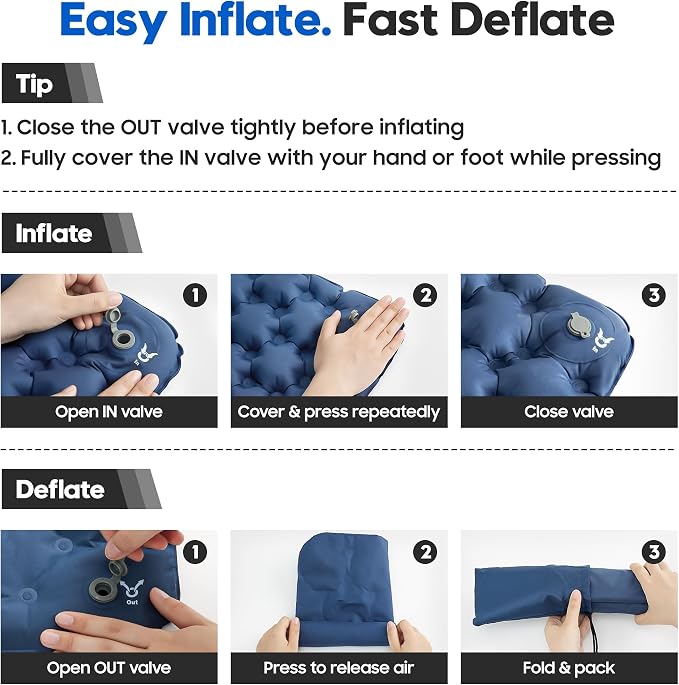 Easy Inflate. Fast Deflate

Tip

1. Close the OUT valve tightly before inflating
2. Fully cover the IN valve with your hand or foot while pressing

Inflate

1
Open IN valve

2
Cover & press repeatedly

3
Close valve

Deflate

1
Out
Open OUT valve

2
Press to release air

3
Fold & pack