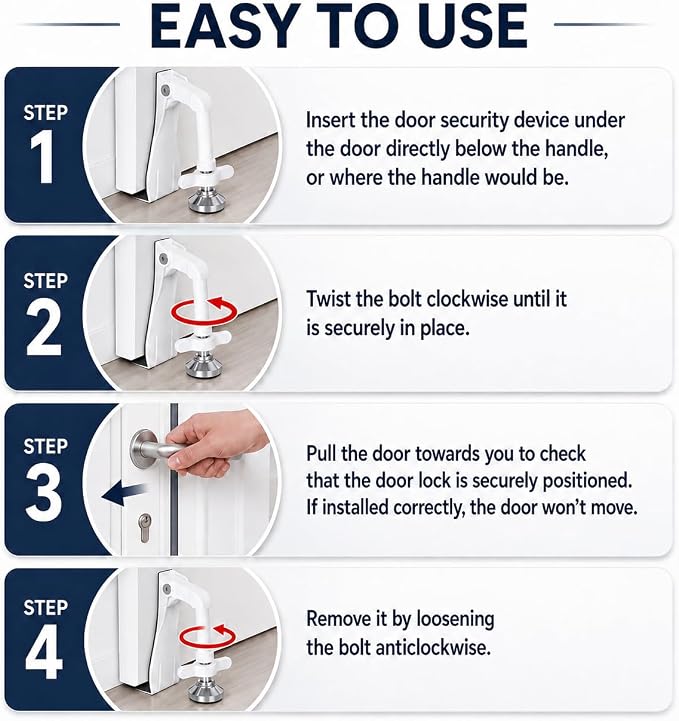 EASY TO USE

STEP
1

Insert the door security device under the door directly below the handle, or where the handle would be.

STEP
2

Twist the bolt clockwise until it is securely in place.

STEP
3

Pull the door towards you to check that the door lock is securely positioned. If installed correctly, the door won't move.

STEP
4

Remove it by loosening the bolt anticlockwise.