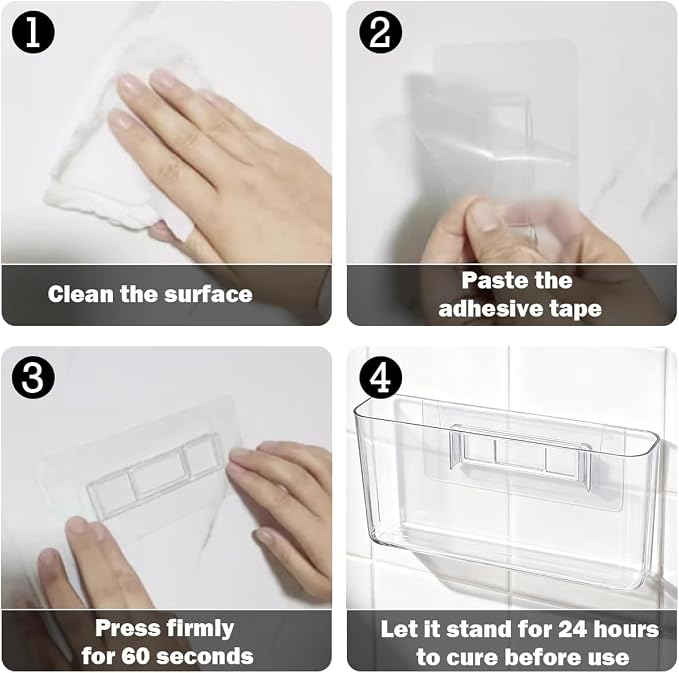 1

Clean the surface

2

Paste the adhesive tape

3

Press firmly for 60 seconds

4

Let it stand for 24 hours to cure before use