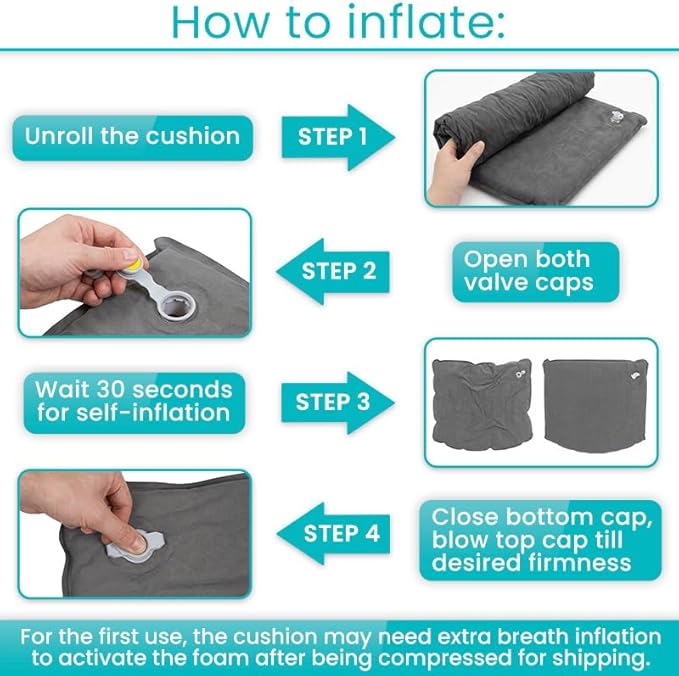 How to inflate:

Unroll the cushion

STEP 1

STEP 2

Open both valve caps

Wait 30 seconds for self-inflation

STEP 3

STEP 4

Close bottom cap, blow top cap till desired firmness

For the first use, the cushion may need extra breath inflation to activate the foam after being compressed for shipping.