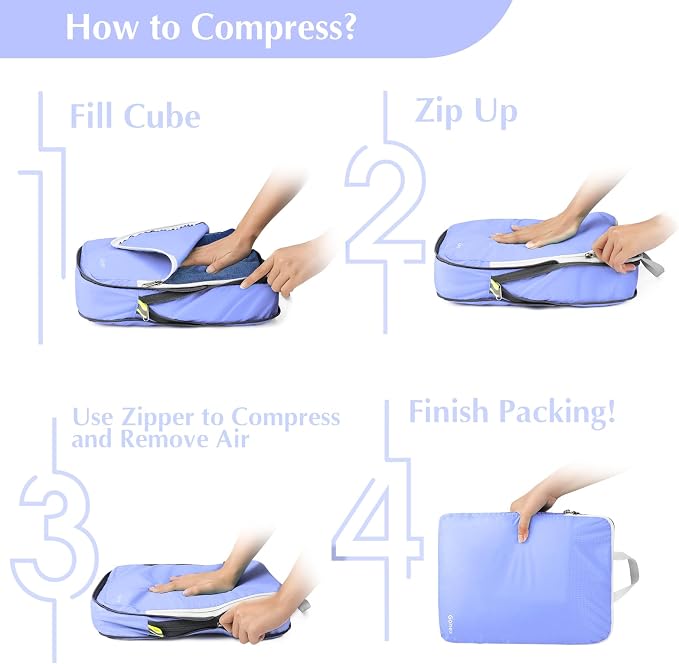 How to Compress?

1 Fill Cube

2 Zip Up

3 Use Zipper to Compress and Remove Air

4 Finish Packing!

Gonex