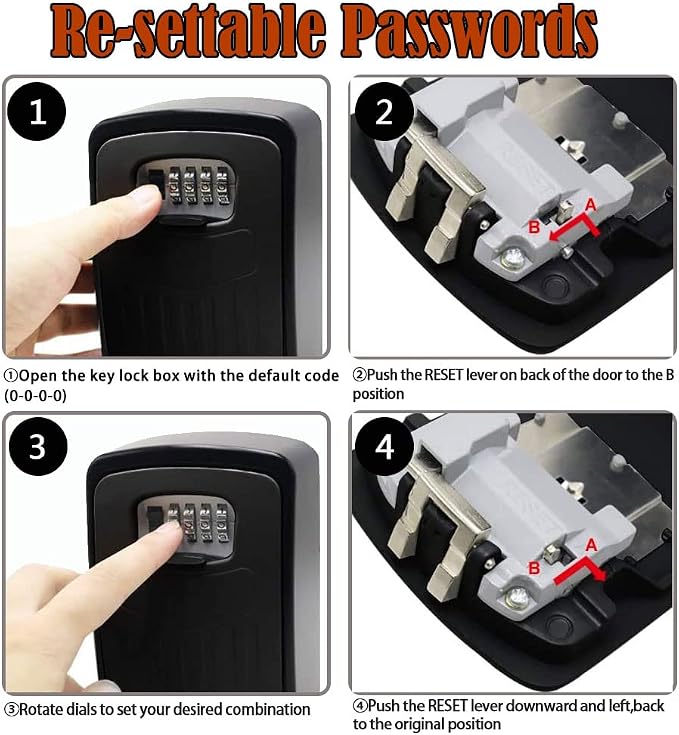 Re-settable Passwords

1

①Open the key lock box with the default code (0-0-0-0)

2

A

B

②Push the RESET lever on back of the door to the B position

3

③Rotate dials to set your desired combination

4

A

B

④Push the RESET lever downward and left,back to the original position