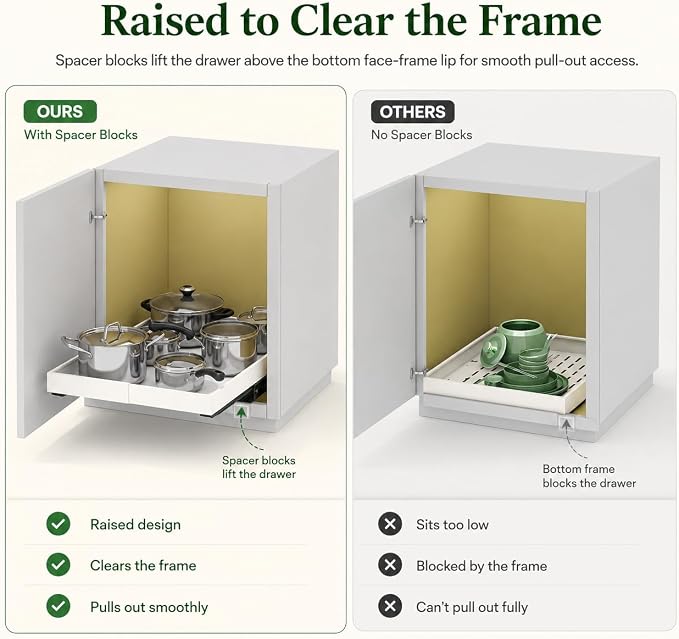 Raised to Clear the Frame

Spacer blocks lift the drawer above the bottom face-frame lip for smooth pull-out access.

OURS
With Spacer Blocks

Spacer blocks lift the drawer

Raised design

Clears the frame

Pulls out smoothly

OTHERS
No Spacer Blocks

Bottom frame blocks the drawer

Sits too low

Blocked by the frame

Can't pull out fully