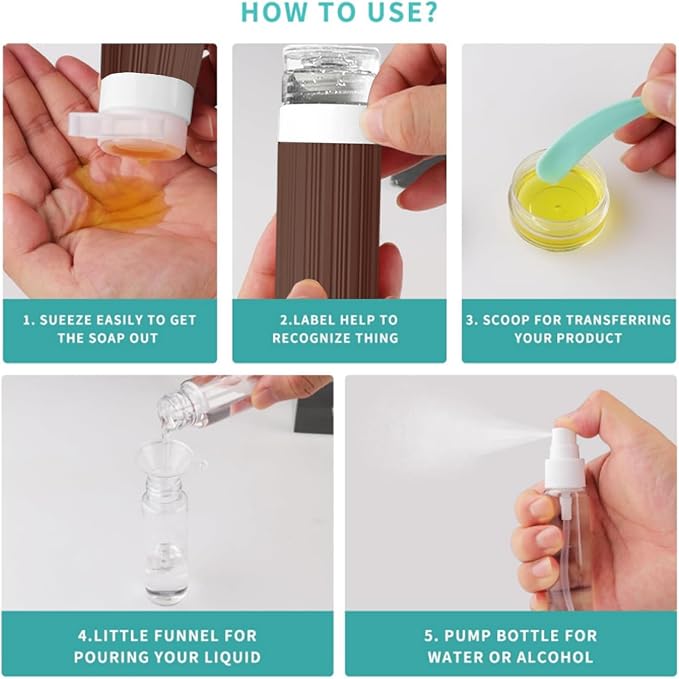 HOW TO USE?

1. SUEEZE EASILY TO GET THE SOAP OUT

2.LABEL HELP TO RECOGNIZE THING

3. SCOOP FOR TRANSFERRING YOUR PRODUCT

4.LITTLE FUNNEL FOR POURING YOUR LIQUID

5. PUMP BOTTLE FOR WATER OR ALCOHOL