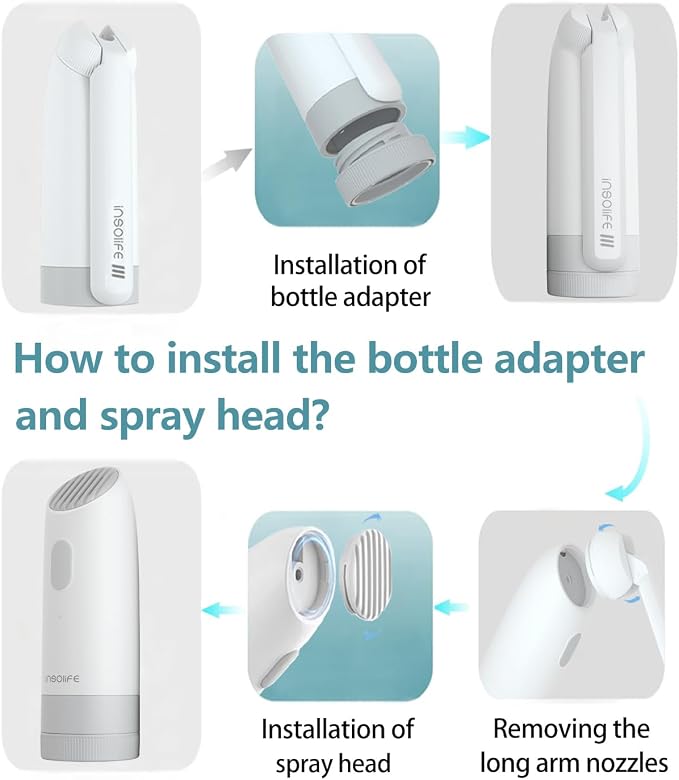 insolife

Installation of bottle adapter

insolife

How to install the bottle adapter and spray head?

insolife

Installation of spray head

Removing the long arm nozzles