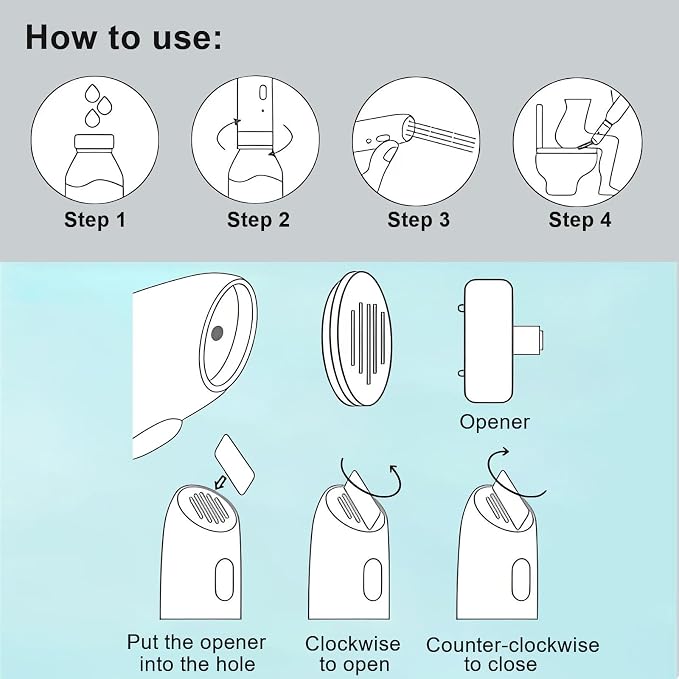 How to use:

Step 1

Step 2

Step 3

Step 4

Opener

Put the opener into the hole

Clockwise to open

Counter-clockwise to close