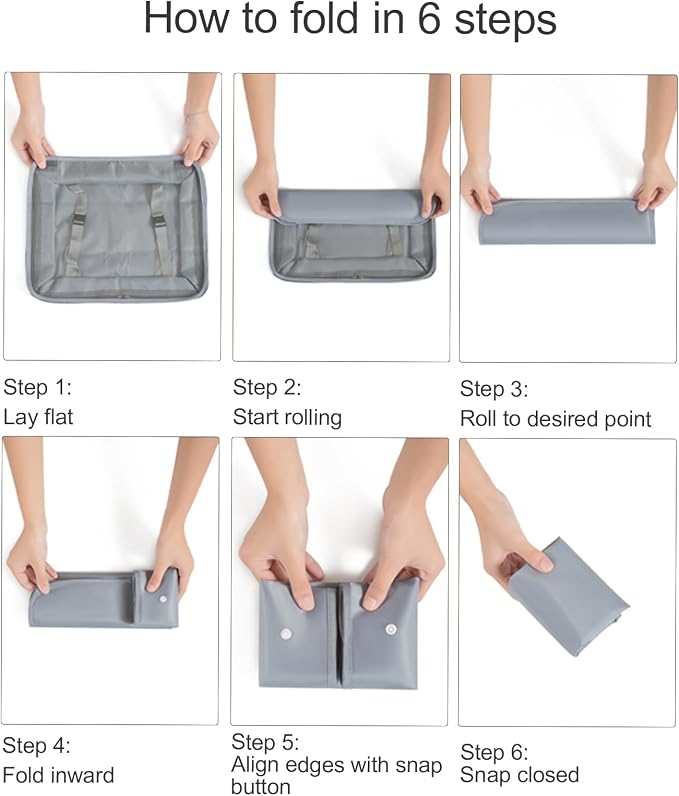 How to fold in 6 steps

Step 1:
Lay flat

Step 2:
Start rolling

Step 3:
Roll to desired point

Step 4:
Fold inward

Step 5:
Align edges with snap button

Step 6:
Snap closed