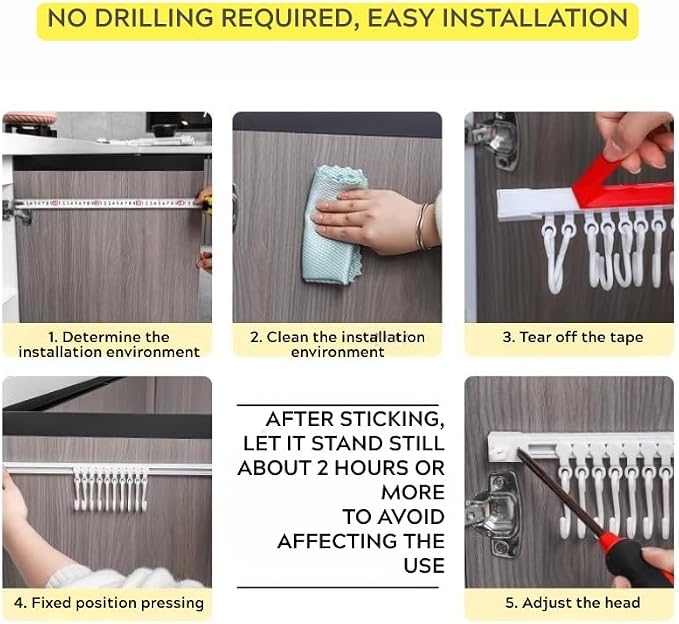 NO DRILLING REQUIRED, EASY INSTALLATION

1. Determine the installation environment

2. Clean the installation environment

3. Tear off the tape

4. Fixed position pressing

AFTER STICKING, LET IT STAND STILL ABOUT 2 HOURS OR MORE TO AVOID AFFECTING THE USE

5. Adjust the head