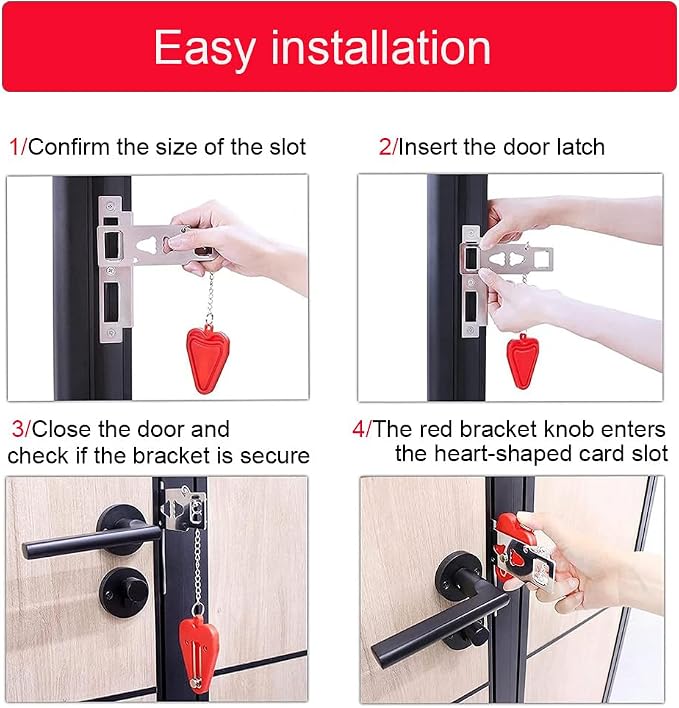 Easy installation

1/Confirm the size of the slot

2/Insert the door latch

3/Close the door and check if the bracket is secure

4/The red bracket knob enters the heart-shaped card slot