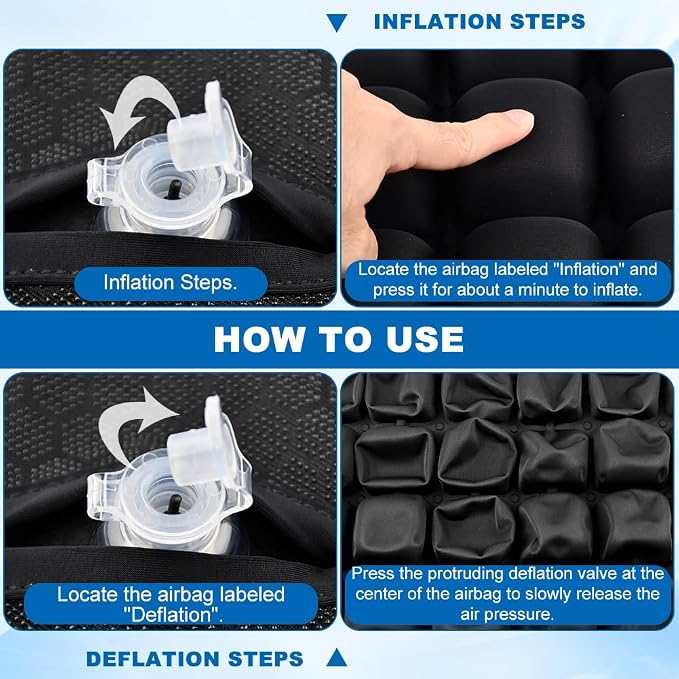 INFLATION STEPS

Inflation Steps.

Locate the airbag labeled "Inflation" and press it for about a minute to inflate.

HOW TO USE

Locate the airbag labeled "Deflation".

Press the protruding deflation valve at the center of the airbag to slowly release the air pressure.

DEFLATION STEPS