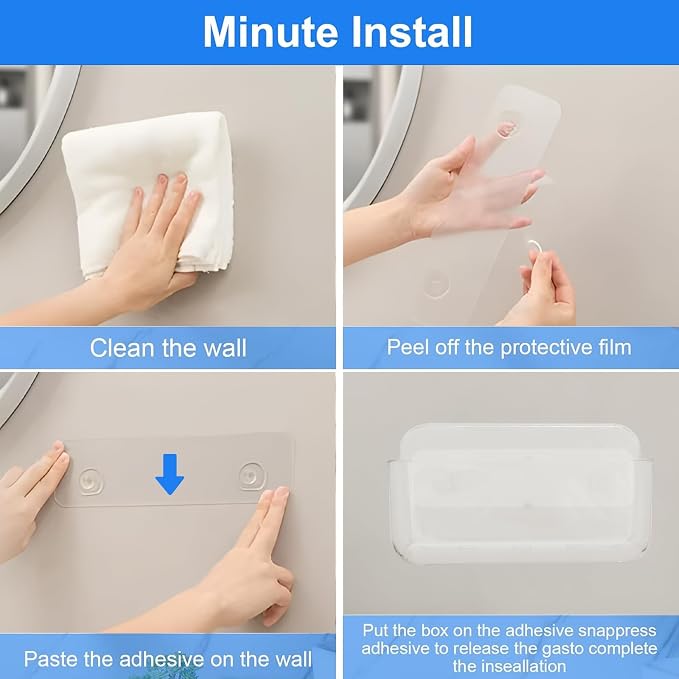 Minute Install

Clean the wall

Peel off the protective film

Paste the adhesive on the wall

Put the box on the adhesive snappress adhesive to release the gasto complete the inseallation