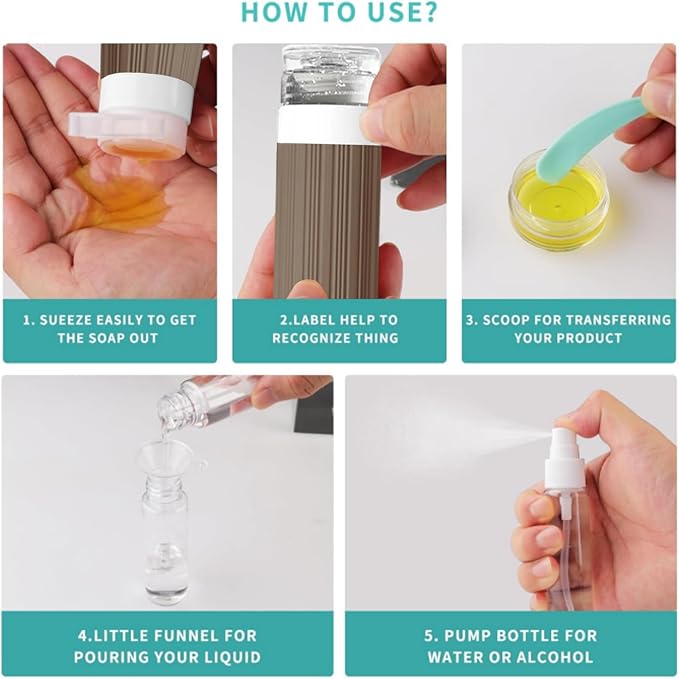 HOW TO USE?

1. SUEEZE EASILY TO GET THE SOAP OUT

2.LABEL HELP TO RECOGNIZE THING

3. SCOOP FOR TRANSFERRING YOUR PRODUCT

4.LITTLE FUNNEL FOR POURING YOUR LIQUID

5. PUMP BOTTLE FOR WATER OR ALCOHOL